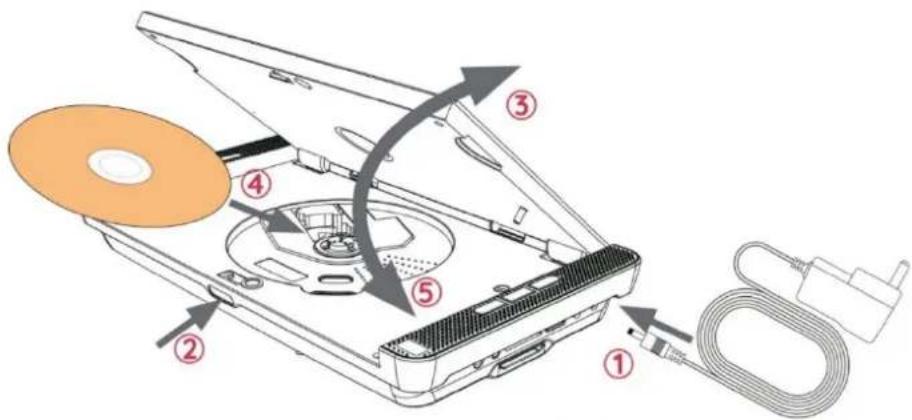 ③
④
⑤
②
①