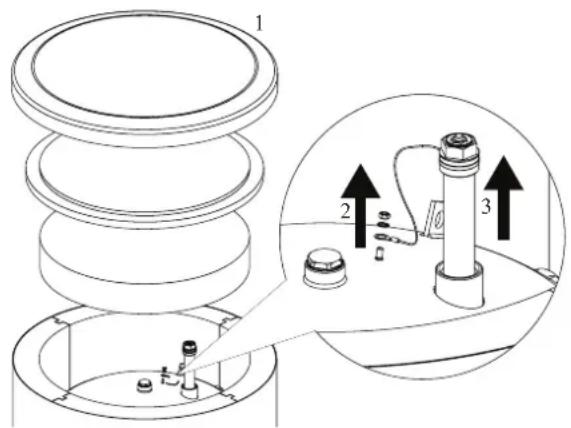 1

2

3