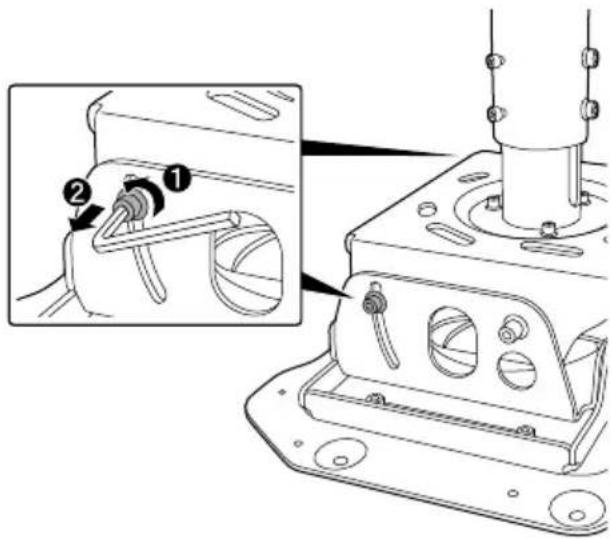 2
1