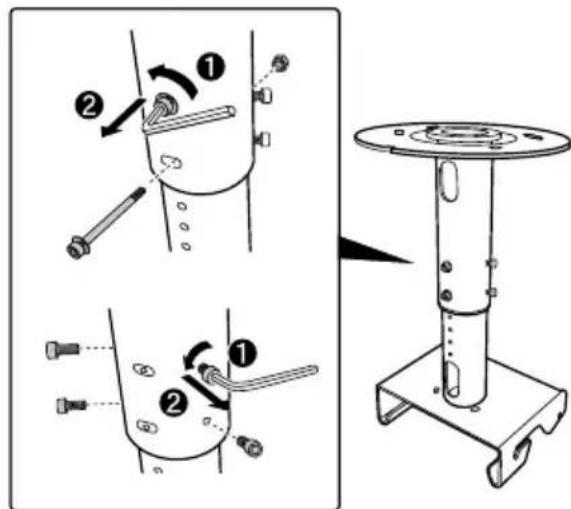 1
2
1
2