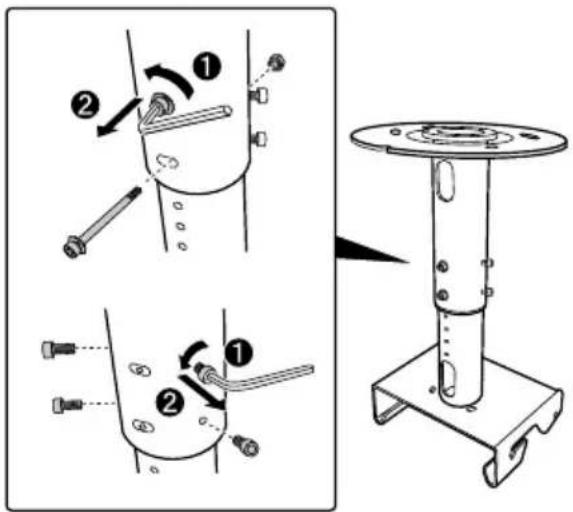 1
2
1
2