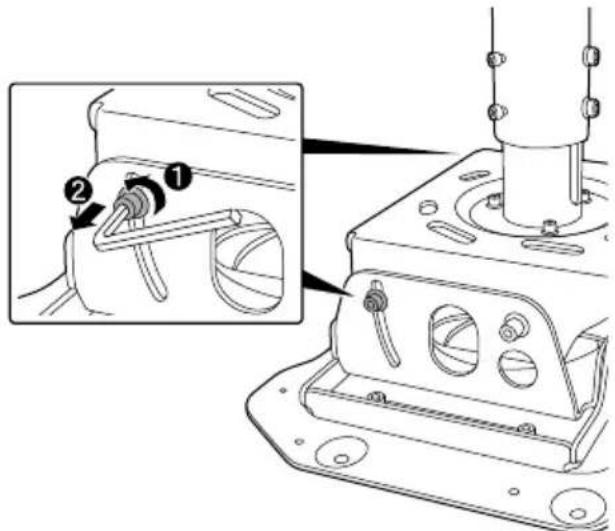 2
1