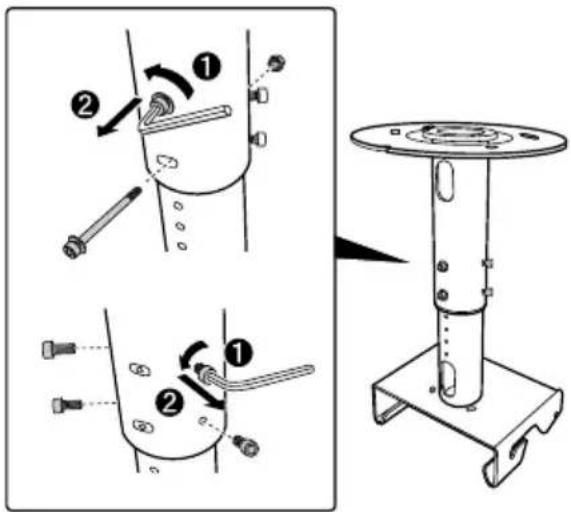 ❶
❷
❶
❷