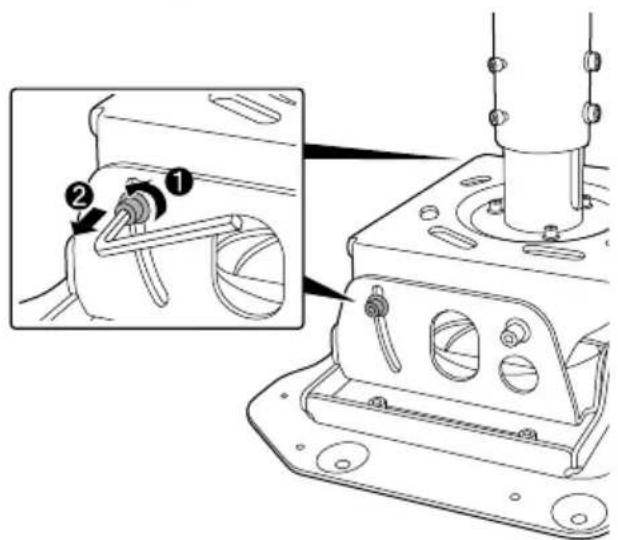 2
1