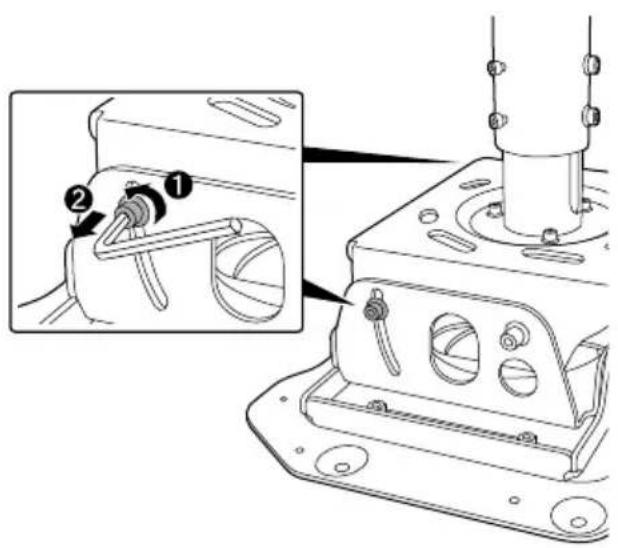 2
1