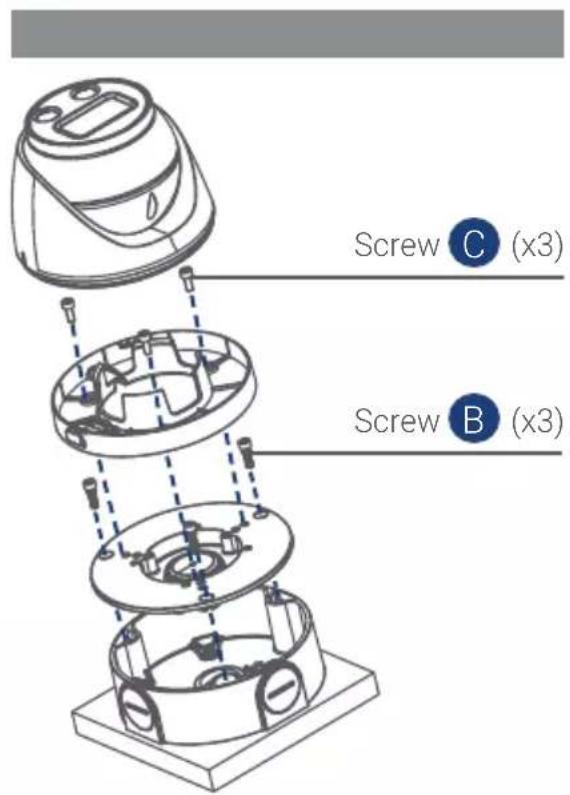 Screw C (x3)

Screw B (x3)