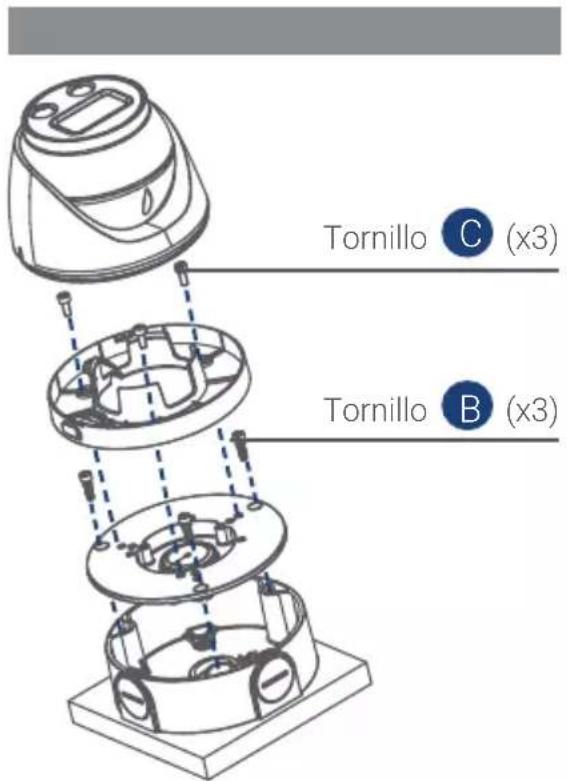 Tornillo C (x3)

Tornillo B (x3)