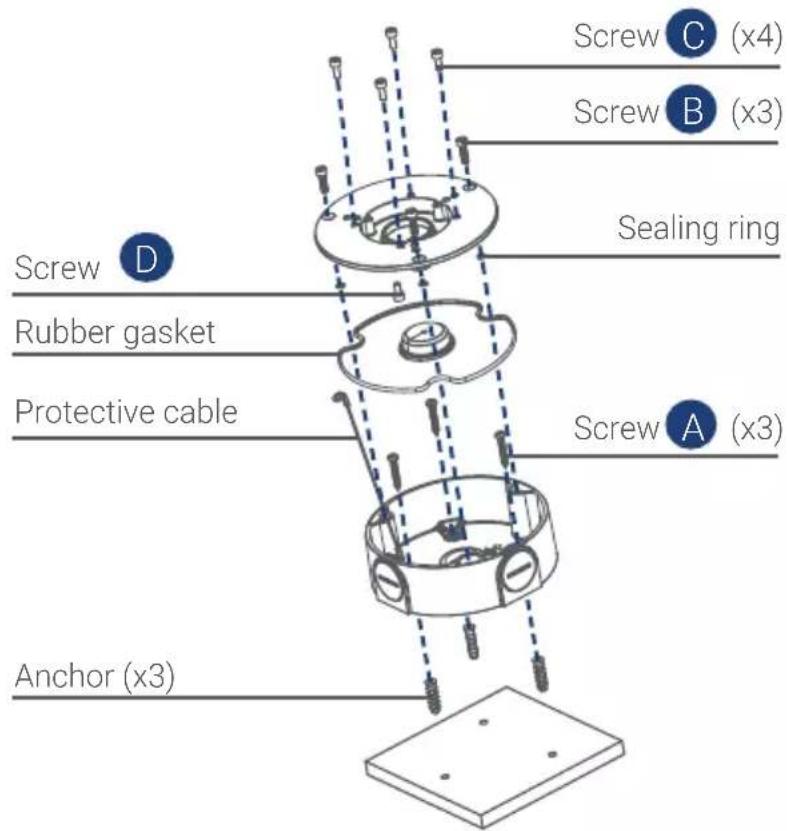 Screw C (x4)

Screw B (x3)

Sealing ring

Screw D

Rubber gasket

Protective cable

Screw A (x3)

Anchor (x3)