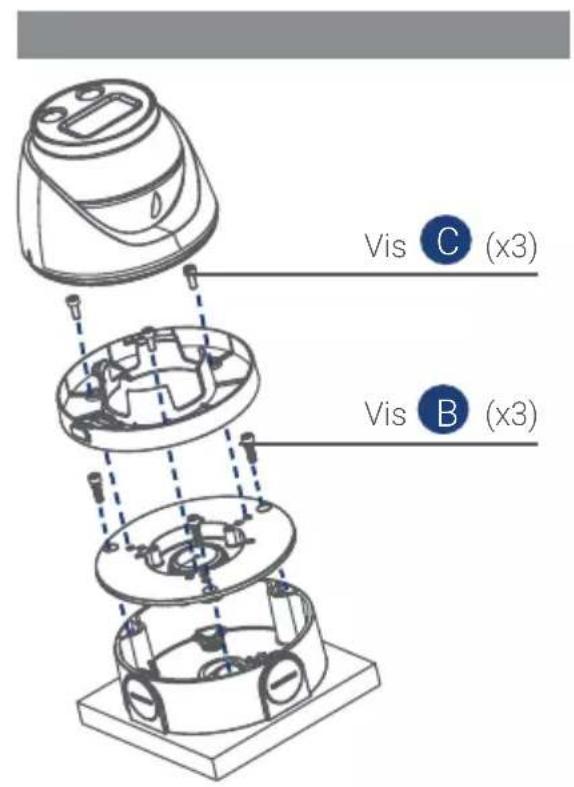 Vis C (x3)

Vis B (x3)