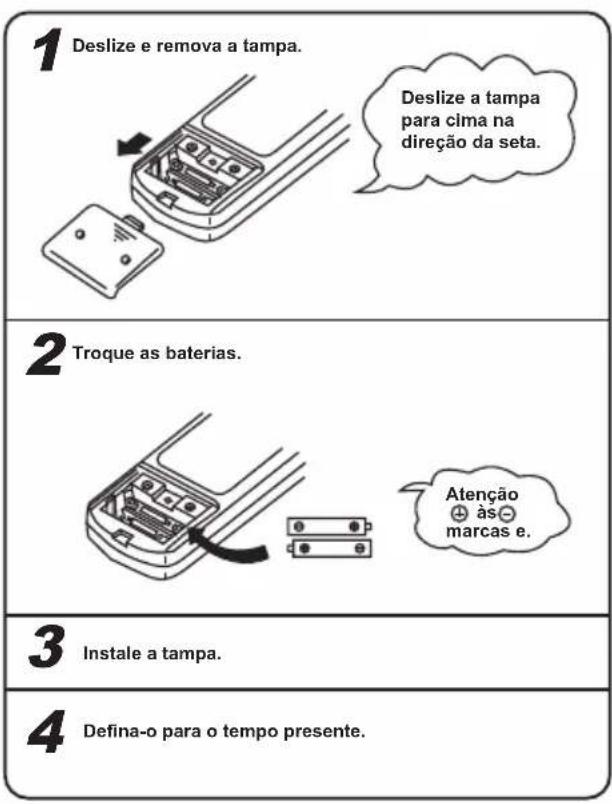 1 Deslize e remova a tampa.

Deslize a tampa para cima na direção da seta.

2 Troque as baterias.

Atenção $\oplus$ às $\ominus$ marcas e.

3 Instale a tampa.

4 Defina-o para o tempo presente.