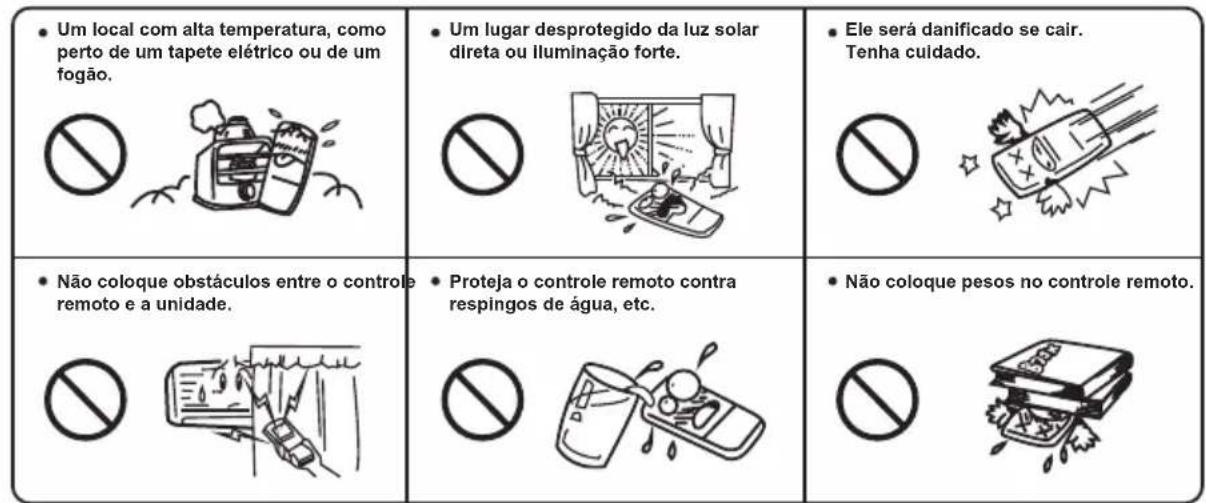 • Um local com alta temperatura, como perto de um tapete elétrico ou de um fogão.

• Um lugar desprotegido da luz solar direta ou iluminação forte.

• Ele será danificado se cair. Tenha cuidado.

• Não coloque obstáculos entre o controle remoto e a unidade.

• Proteja o controle remoto contra respingos de água, etc.

• Não coloque pesos no controle remoto.