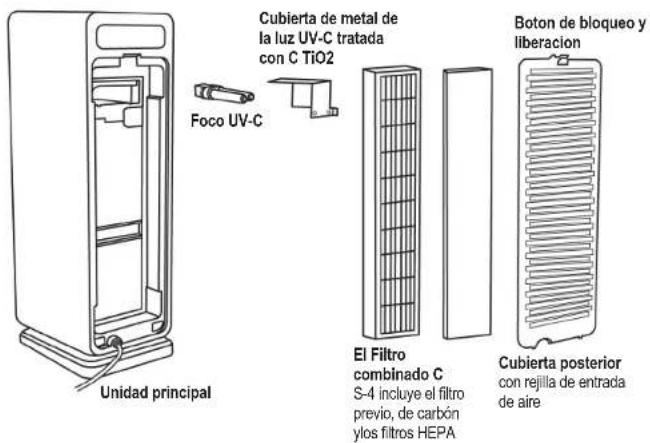 Cubierta de metal de la luz UV-C tratada con C TiO2

Boton de bloqueo y liberacion

Foco UV-C

Unidad principal

El Filtro combinado C
S-4 incluye el filtro previo, de carbón ylos filtros HEPA

Cubierta posterior
con rejilla de entrada de aire