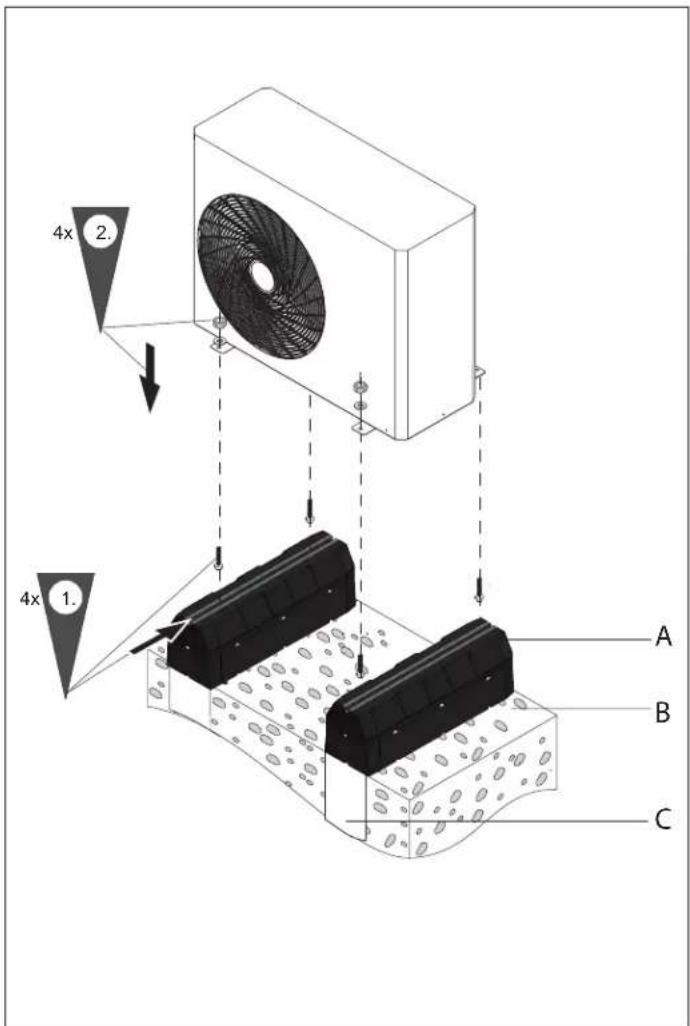 4x 2.

4x 1.

A

B

C