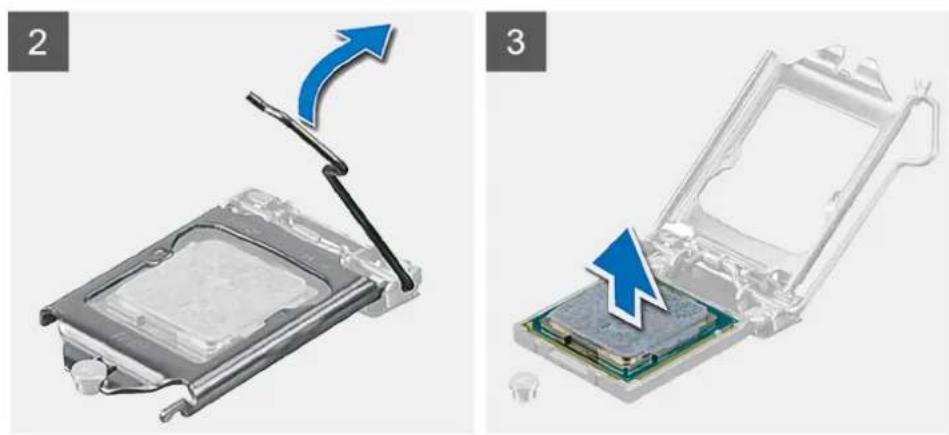 2

3