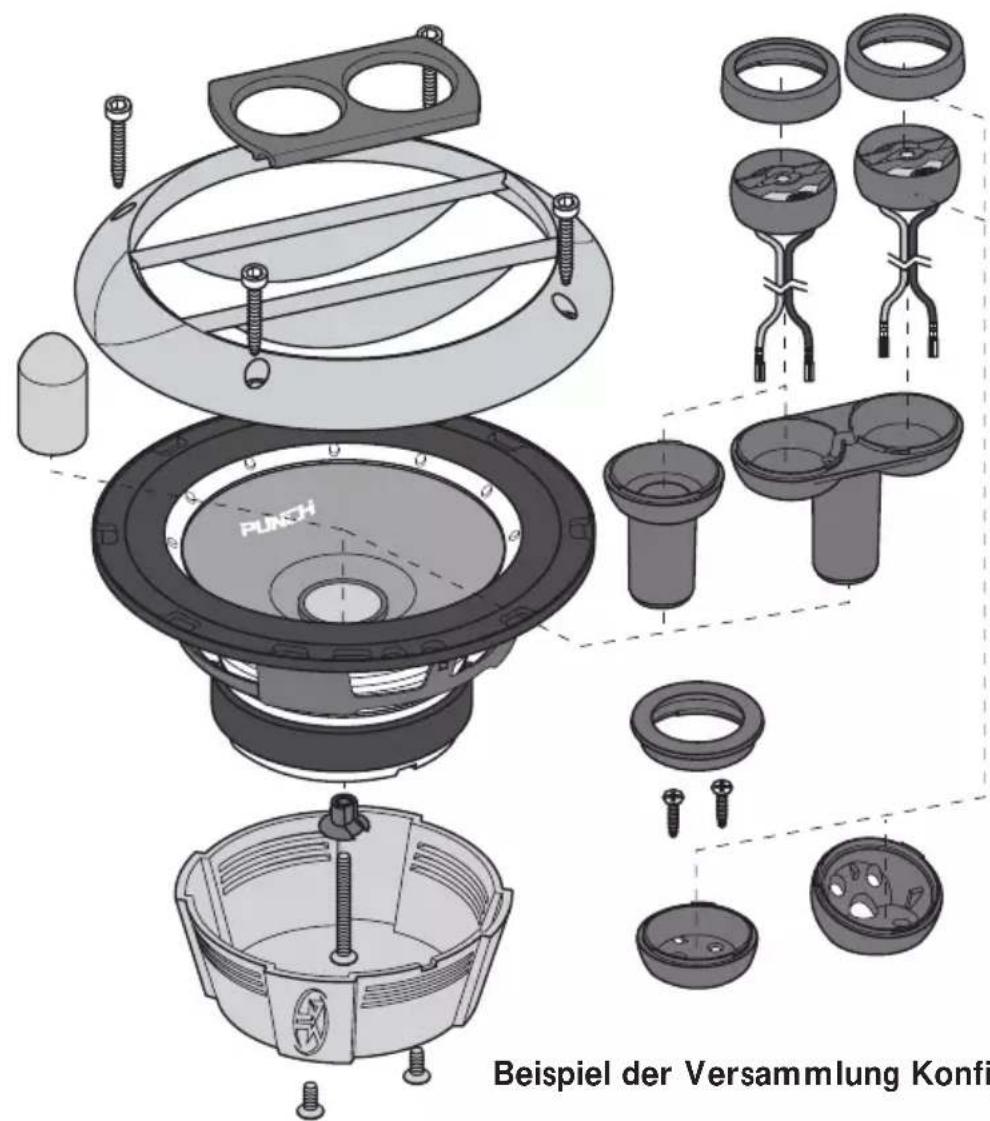 PUNCH

Beispiel der Versammlung Konfi