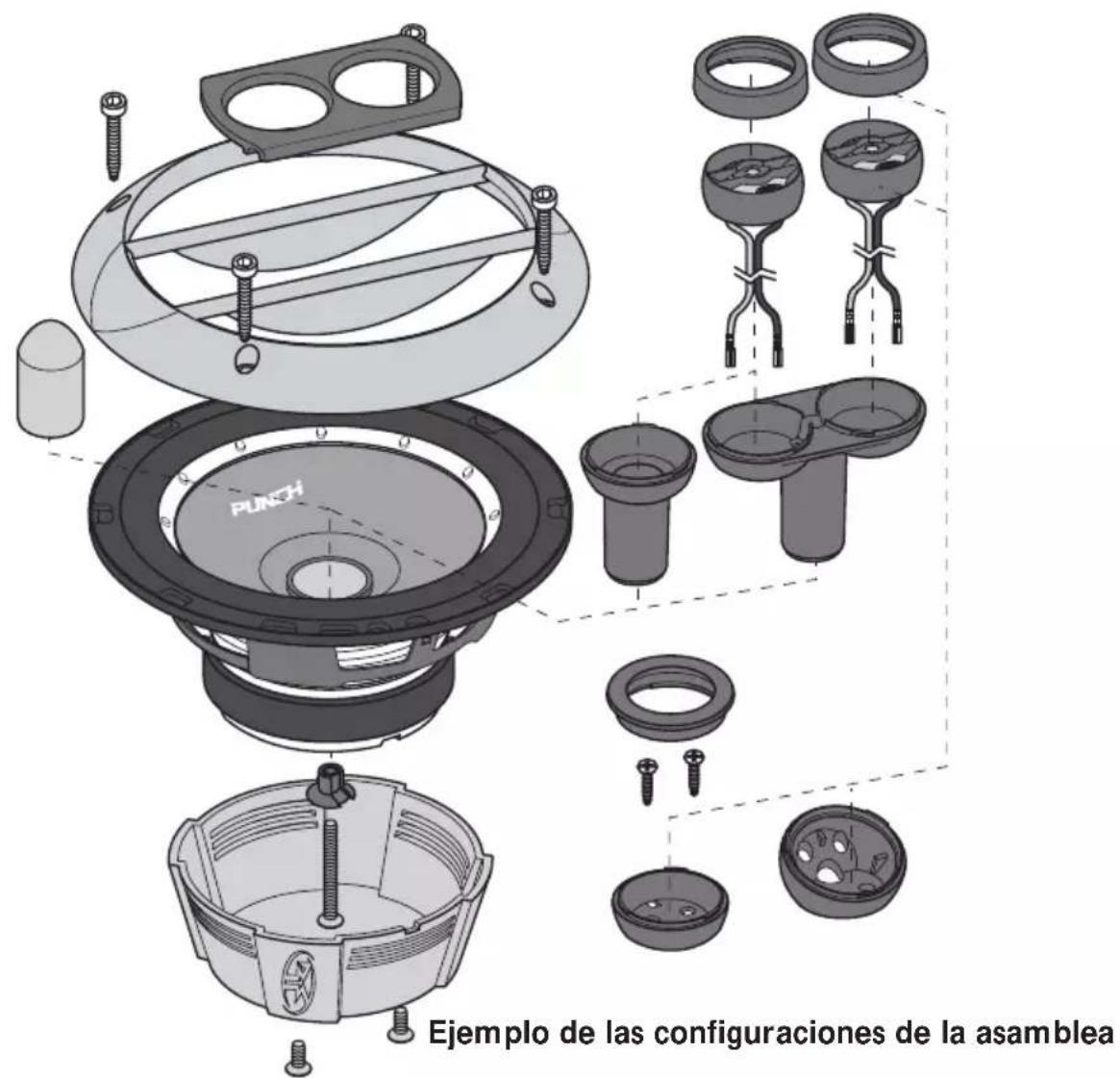 PUNCH

Ejemplo de las configuraciones de la asamblea