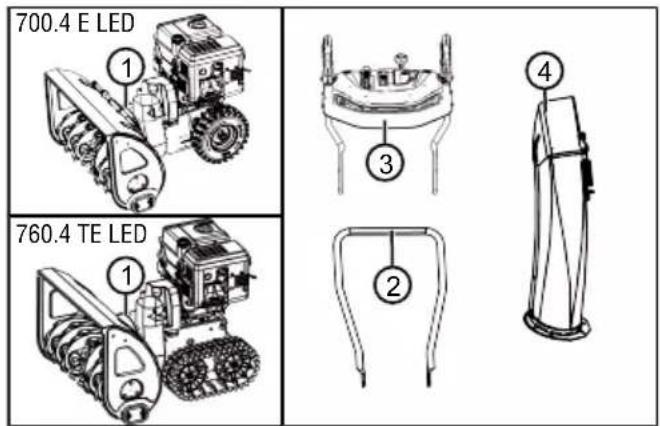 700.4 E LED

1

760.4 TE LED

1

3

2

4