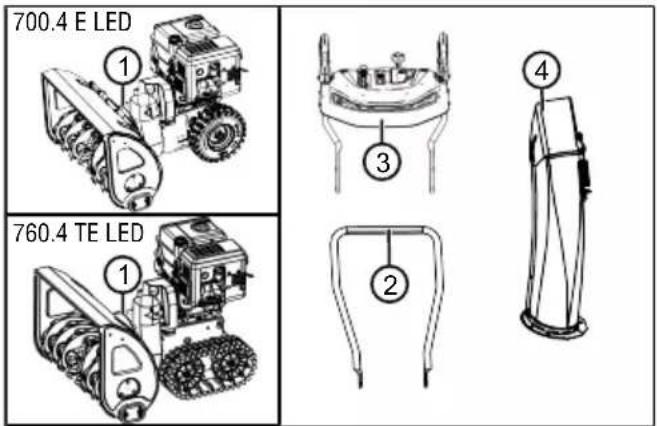 700.4 E LED

1

760.4 TE LED

1

3

2

4