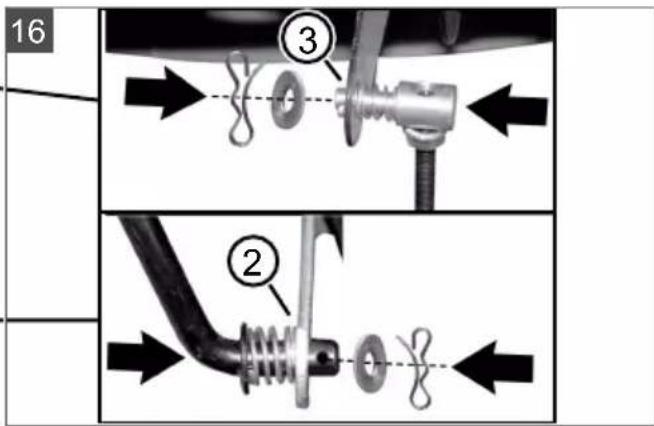 16

3

2