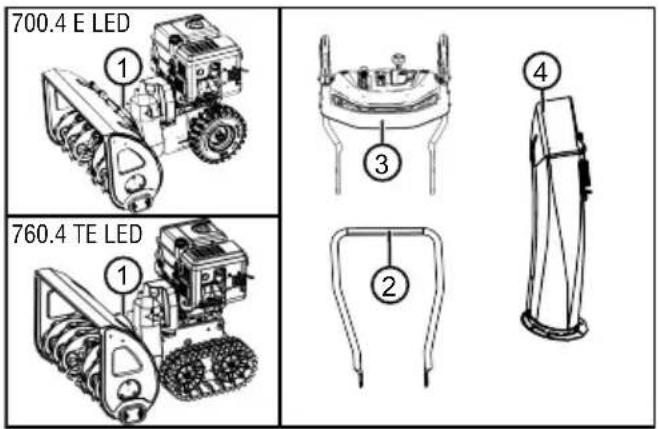 700.4 E LED

1

760.4 TE LED

1

3

2

4