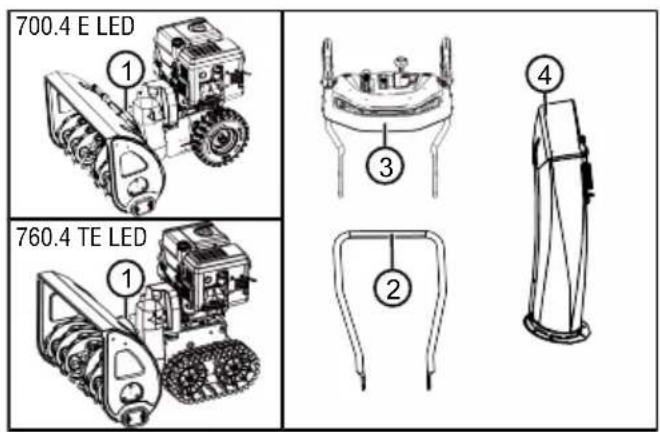 700.4 E LED

1

760.4 TE LED

1

3

2

4