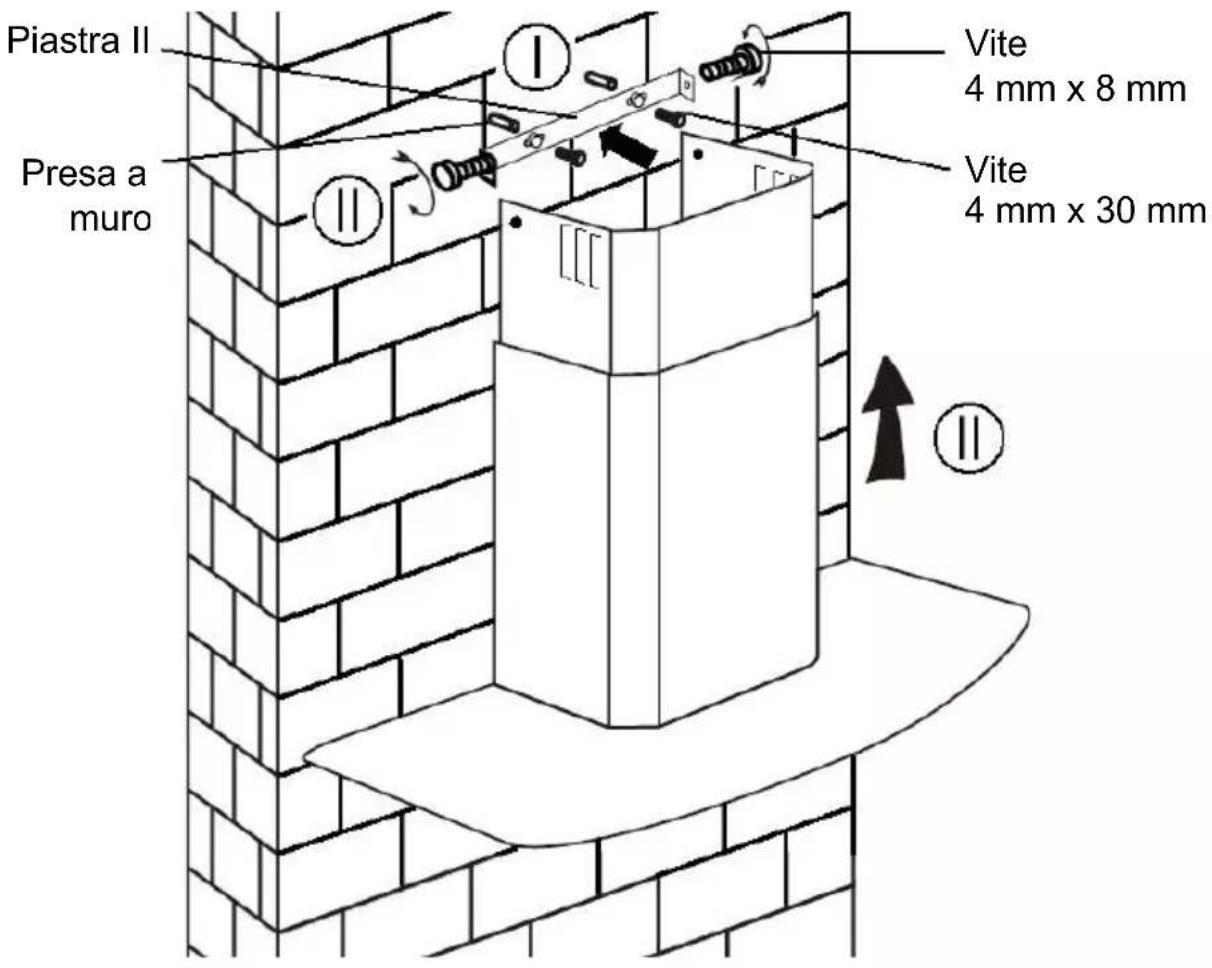 Piastra II

I

Vite
4 mm x 8 mm

Presa a muro

II

Vite
4 mm x 30 mm

II