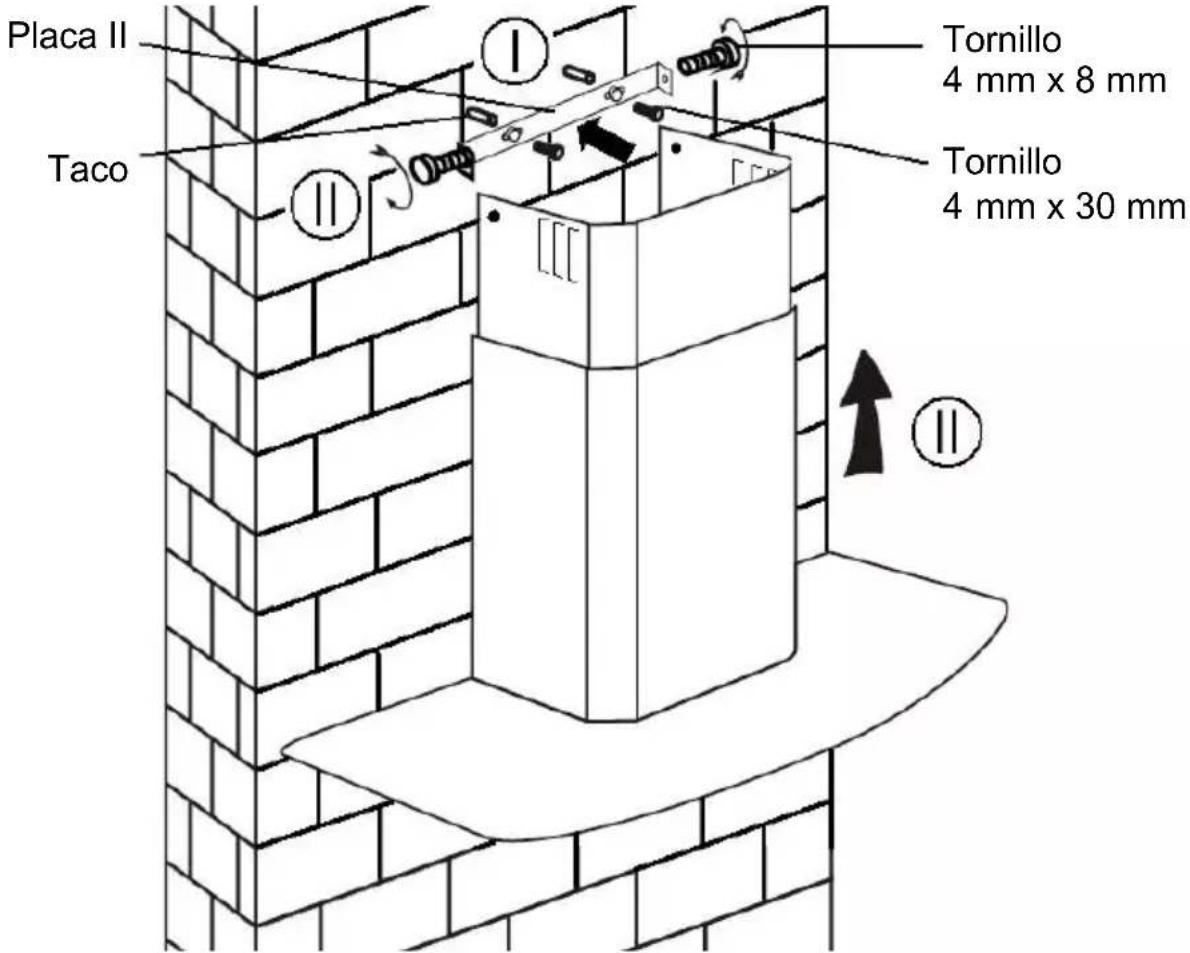 Placa II
I
Tornillo
4 mm x 8 mm
Taco
II
Tornillo
4 mm x 30 mm
II