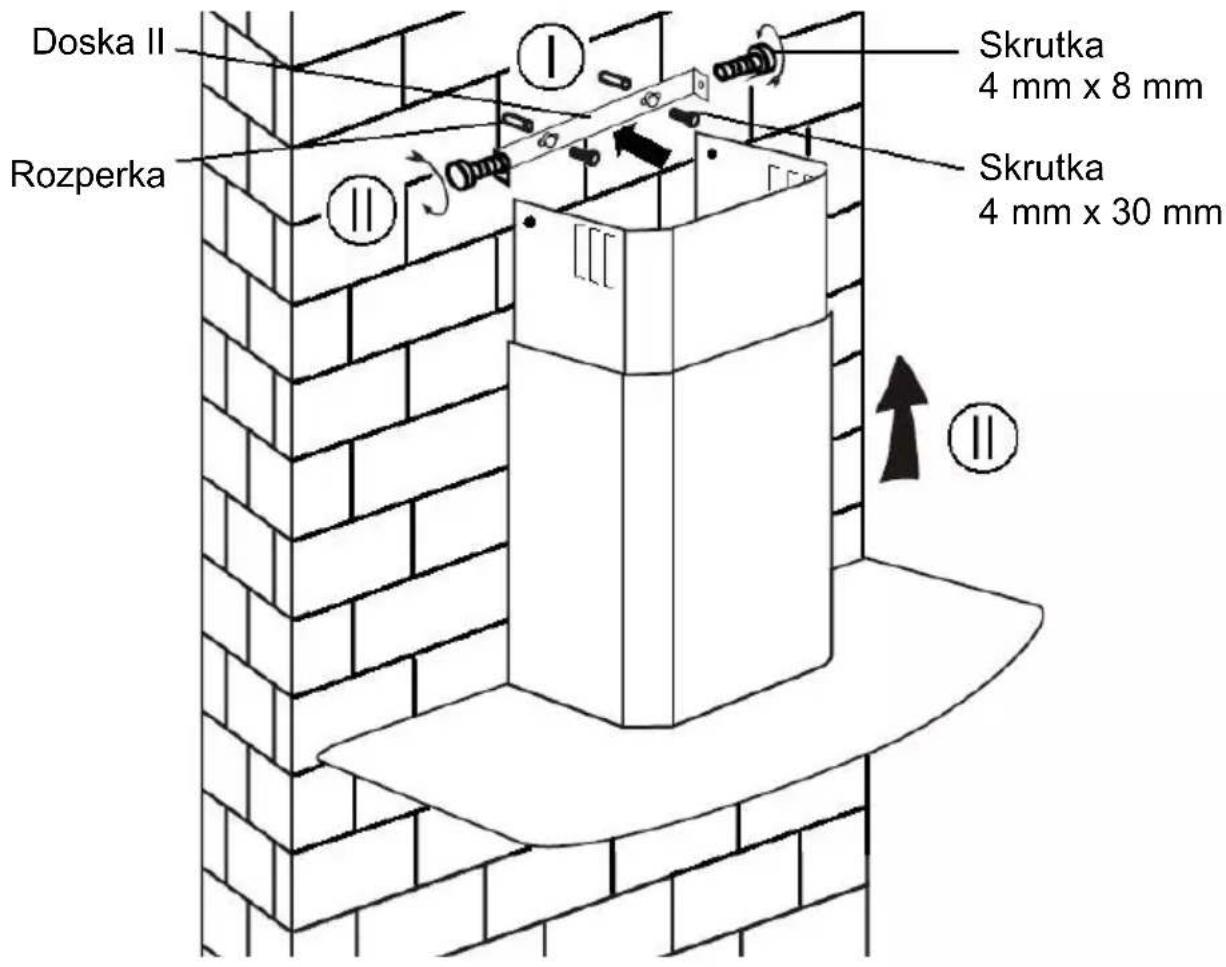 Doska II

I

Skrutka
4 mm x 8 mm

Rozperka

II

Skrutka
4 mm x 30 mm

II