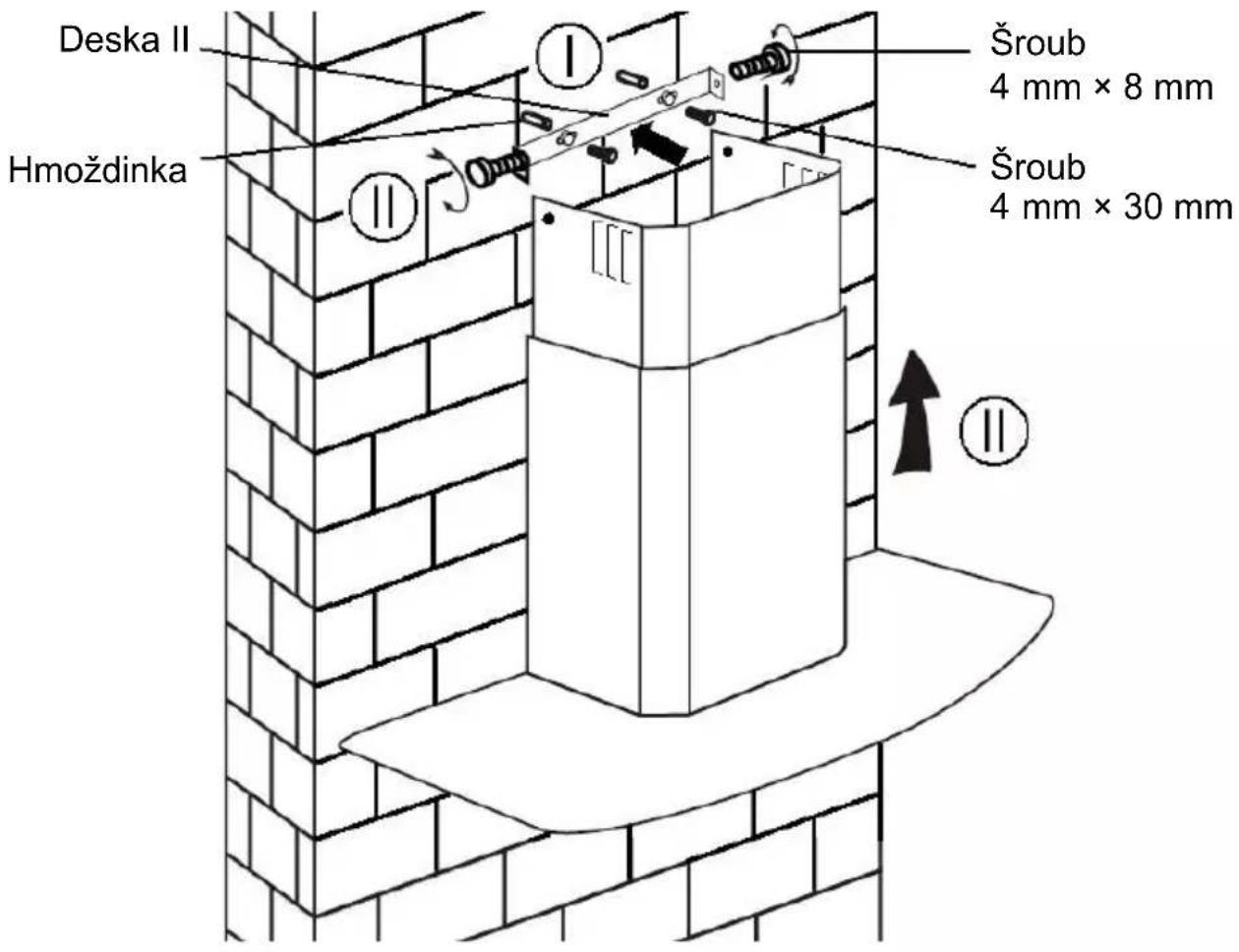 Deska II

I

Šroub
4 mm × 8 mm

Hmoždinka

II

Šroub
4 mm × 30 mm

II