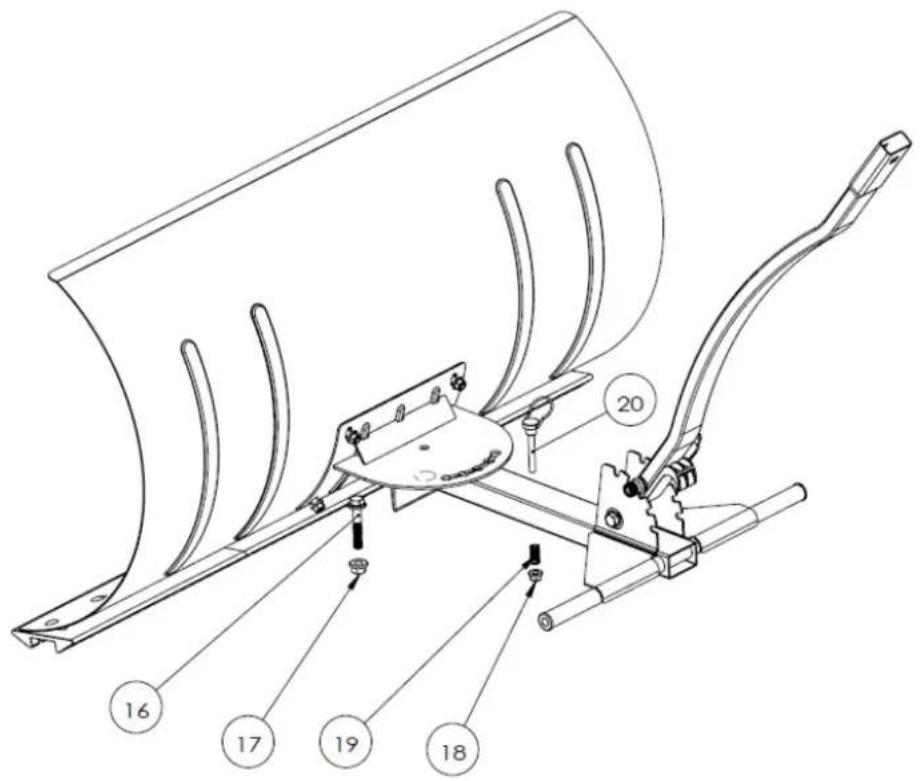 20

16

17

19

18