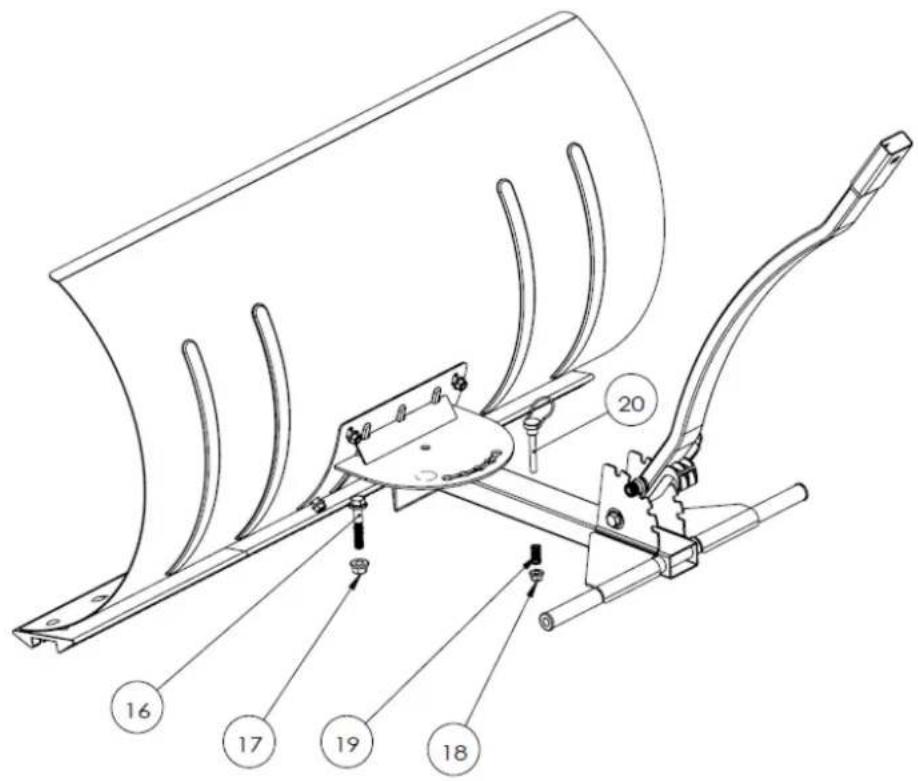 20

16

17

19

18