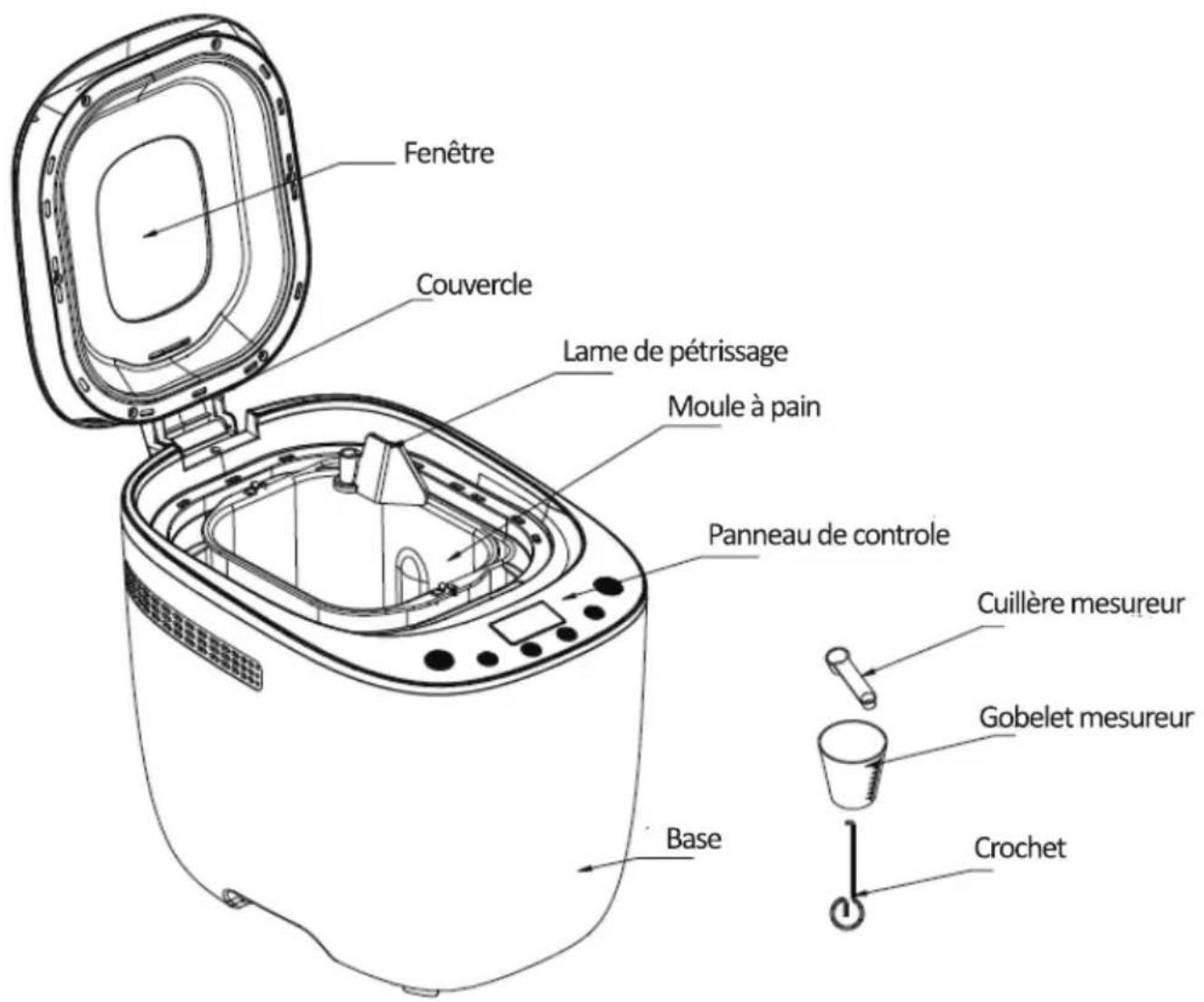 Fenêtre

Couvercle

Lame de pétrissage

Moule à pain

Panneau de controle

Cuillère mesureur

Gobelet mesureur

Base

Crochet