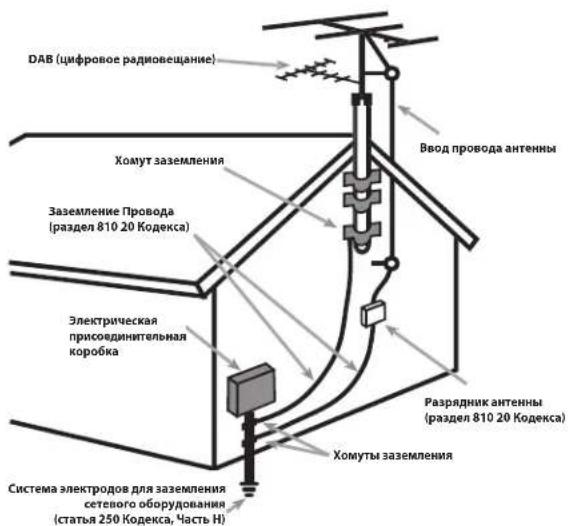 DAB (цифровое радиовещание)

Ввод провода антенны

Хомут заземления

Заземление Провода
(раздел 810 20 Кодекса)

Электрическая
присоединительная
коробка

Разрядник антенны
(раздел 810 20 Кодекса)

Хомуты заземления

Система электродов для заземления
сетевого оборудования
(статья 250 Кодекса, Часть H)