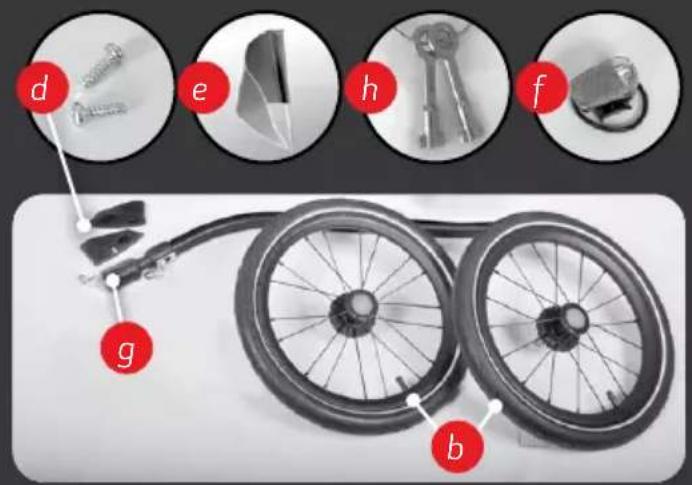 d
e
h
f
g
b