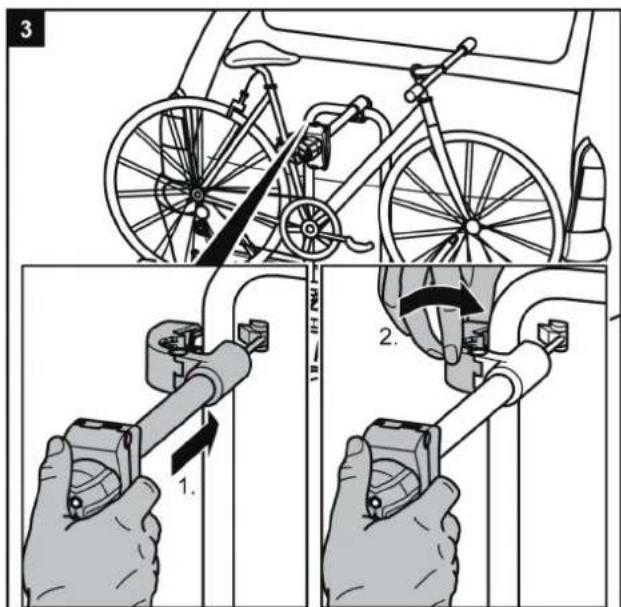 3

1.

2.