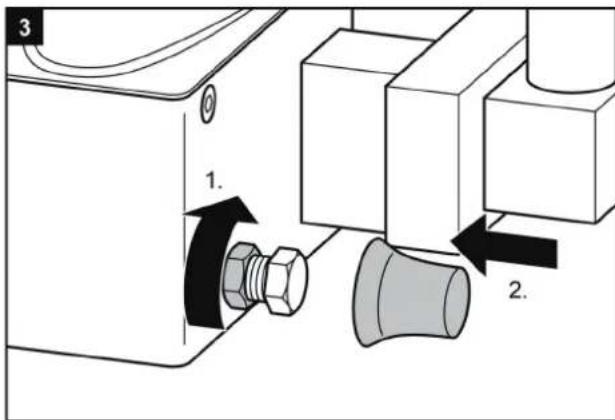 3

1.

2.