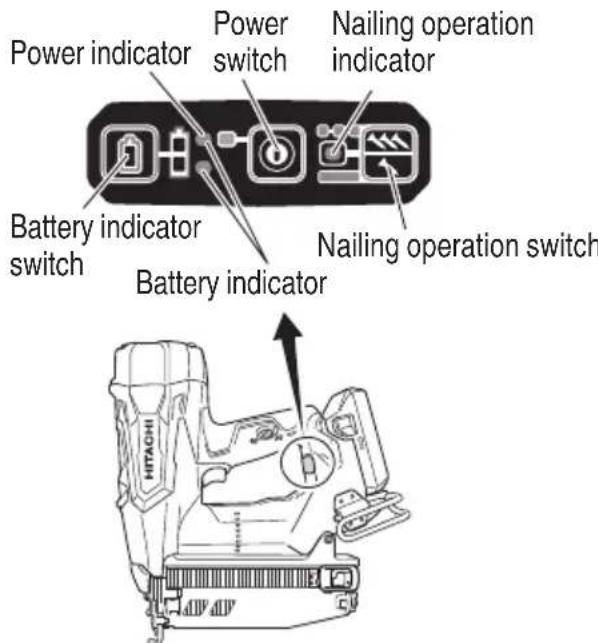 Power indicator

Power switch

Nailing operation indicator

Battery indicator switch

Battery indicator

Nailing operation switch

HITACHI