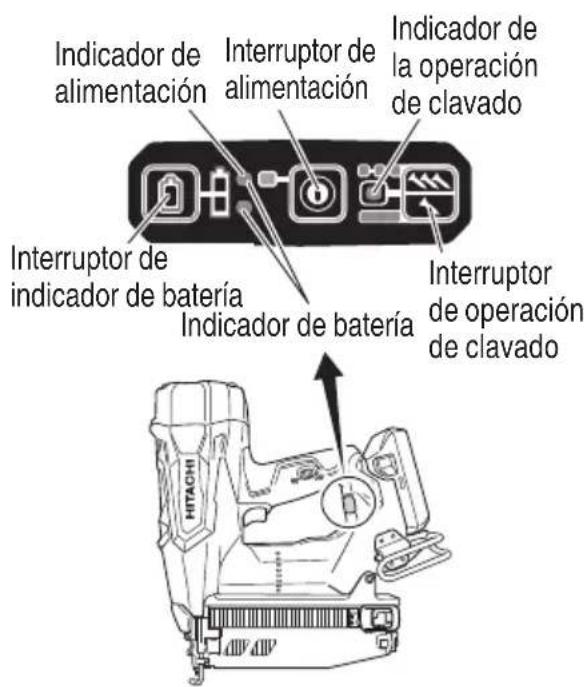 Indicador de alimentación

Interruptor de alimentación

Indicador de la operación de clavado

Interruptor de indicador de batería

Indicador de batería

Interruptor de operación de clavado

HITACHI