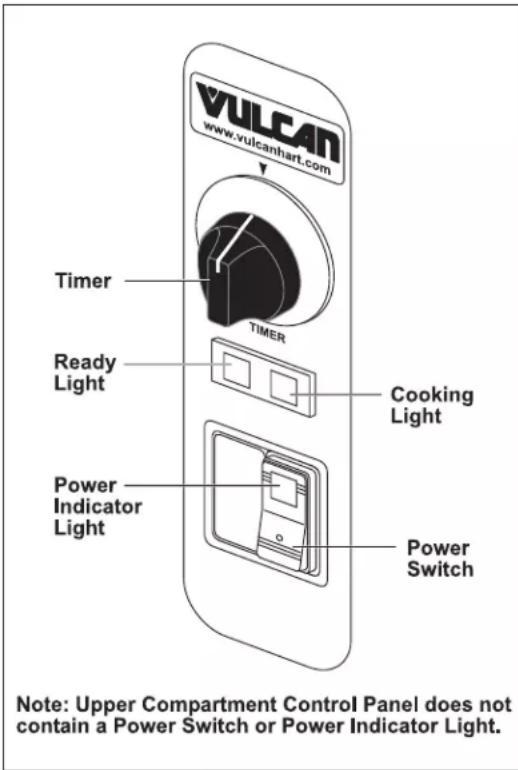 VULCAN
www.vulcanhart.com

Timer

TIMER

Ready Light

Cooking Light

Power Indicator Light

Power Switch

Note: Upper Compartment Control Panel does not contain a Power Switch or Power Indicator Light.