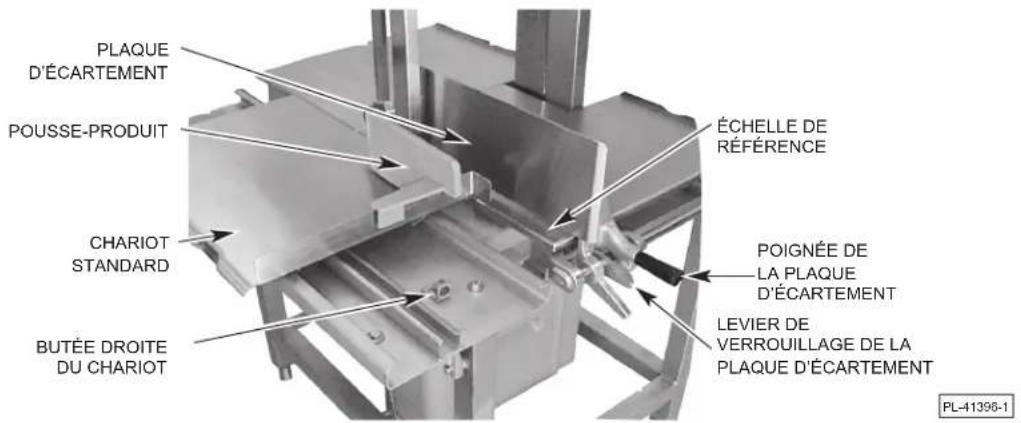 PLAQUE D'ÉCARTEMENT

POUSSE-PRODUIT

CHARIOT STANDARD

BUTÉE DROITE DU CHARIOT

ÉCHELLE DE RÉFÉRENCE

POIGNÉE DE LA PLAQUE D'ÉCARTEMENT

LEVIER DE VERROUILLAGE DE LA PLAQUE D'ÉCARTEMENT

PL-41396-1