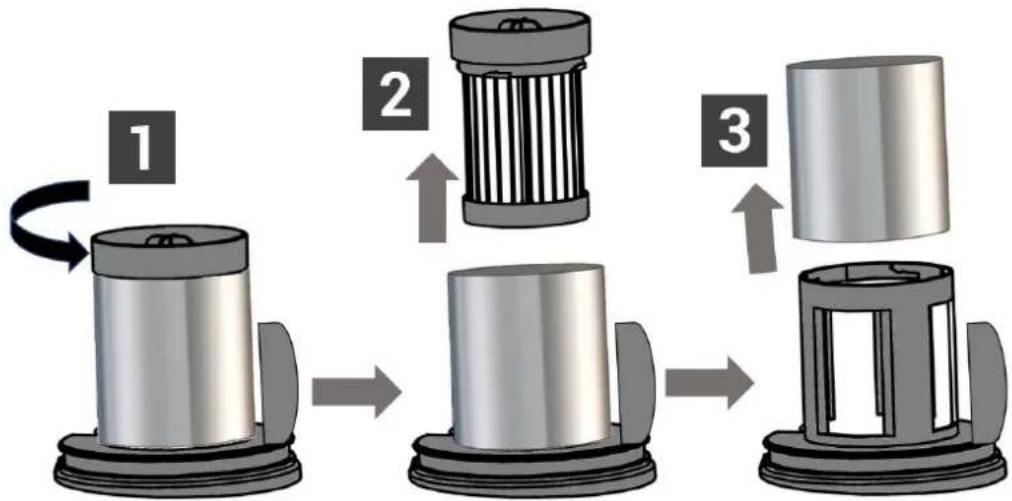 1
2
3