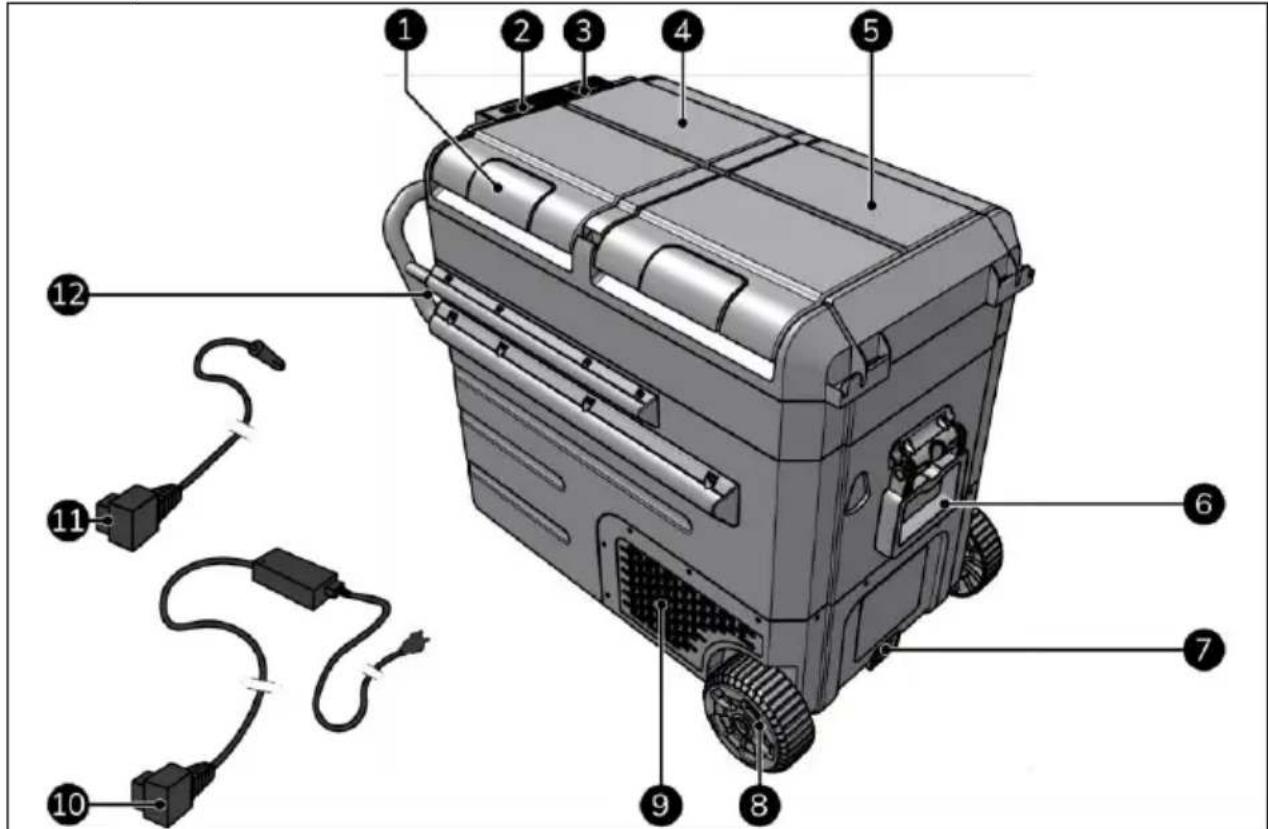 1
2
3
4
5
12
6
11
7
10
9
8