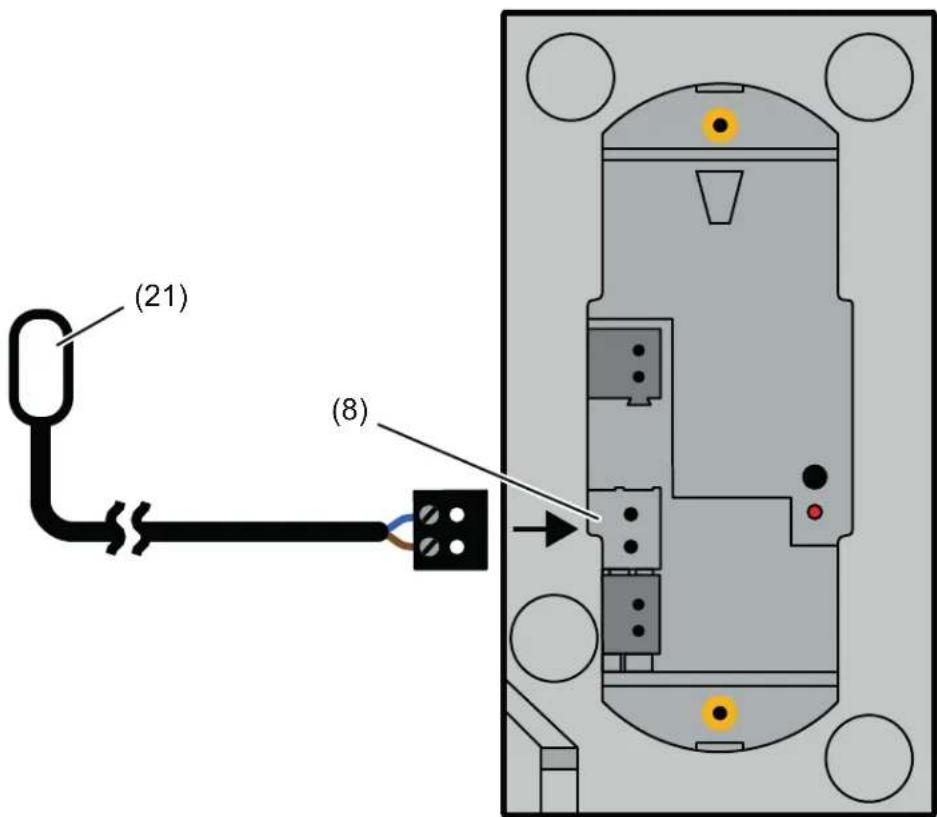 (21)

(8)