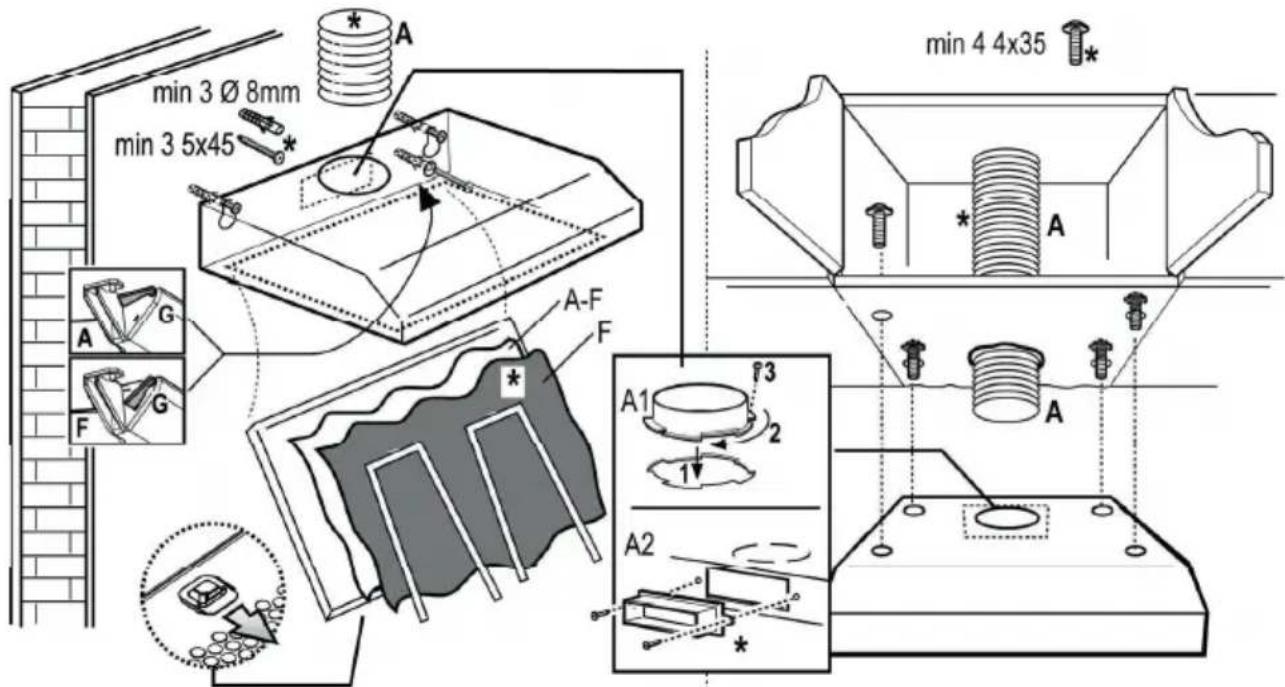 *
A
min 3 Ø 8mm
min 3 5x45 *
A
G
F
G
A-F
F
*
A1
3
2
1
A2
*
min 4 4x35 *
*
A
A