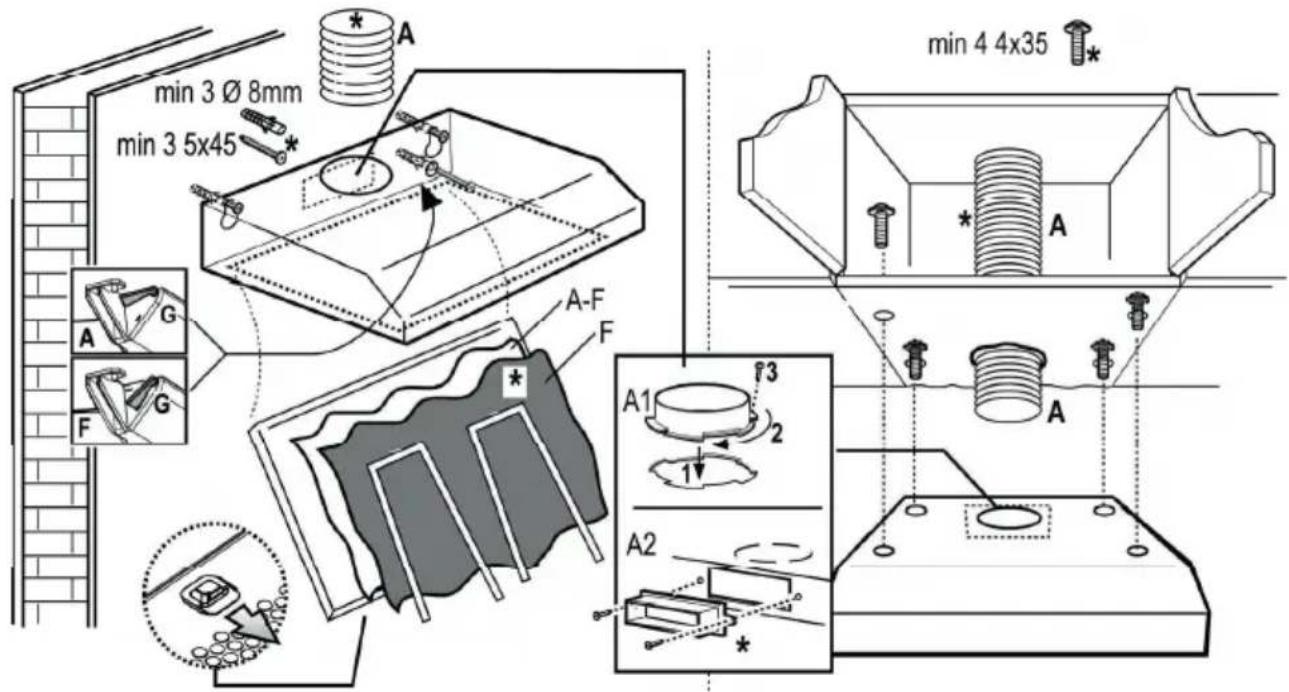 *
A
min 3 Ø 8mm
min 3 5x45 *
A
G
F
G
A-F
F
*
A1
3
2
1
A2
*
min 4 4x35 *
*
A
A