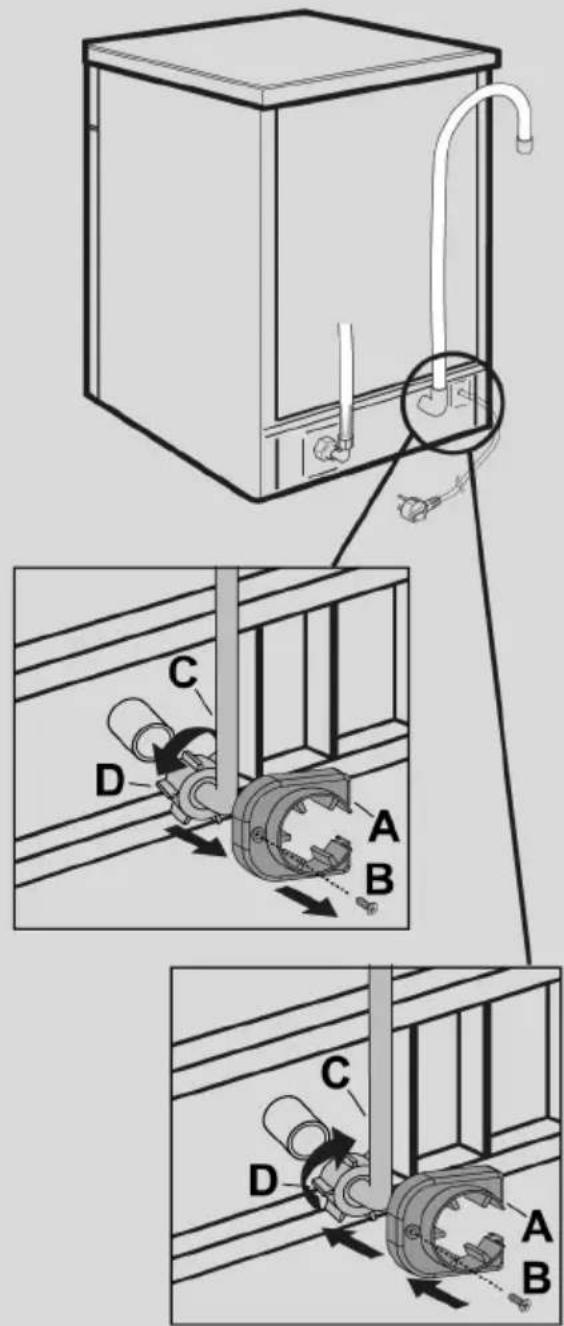 C
D
A
B

C
D
A
B