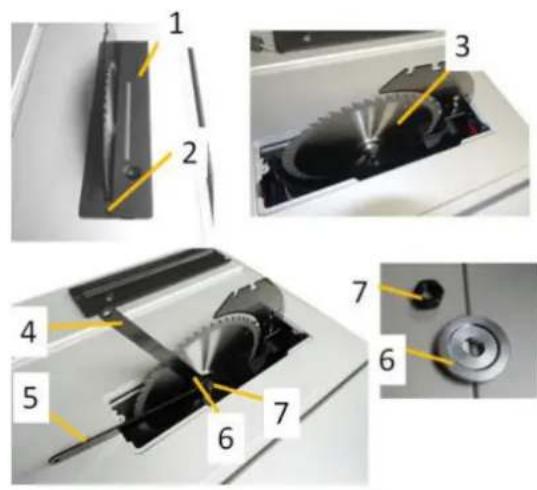 1
2
3
4
5
6
7
7
6