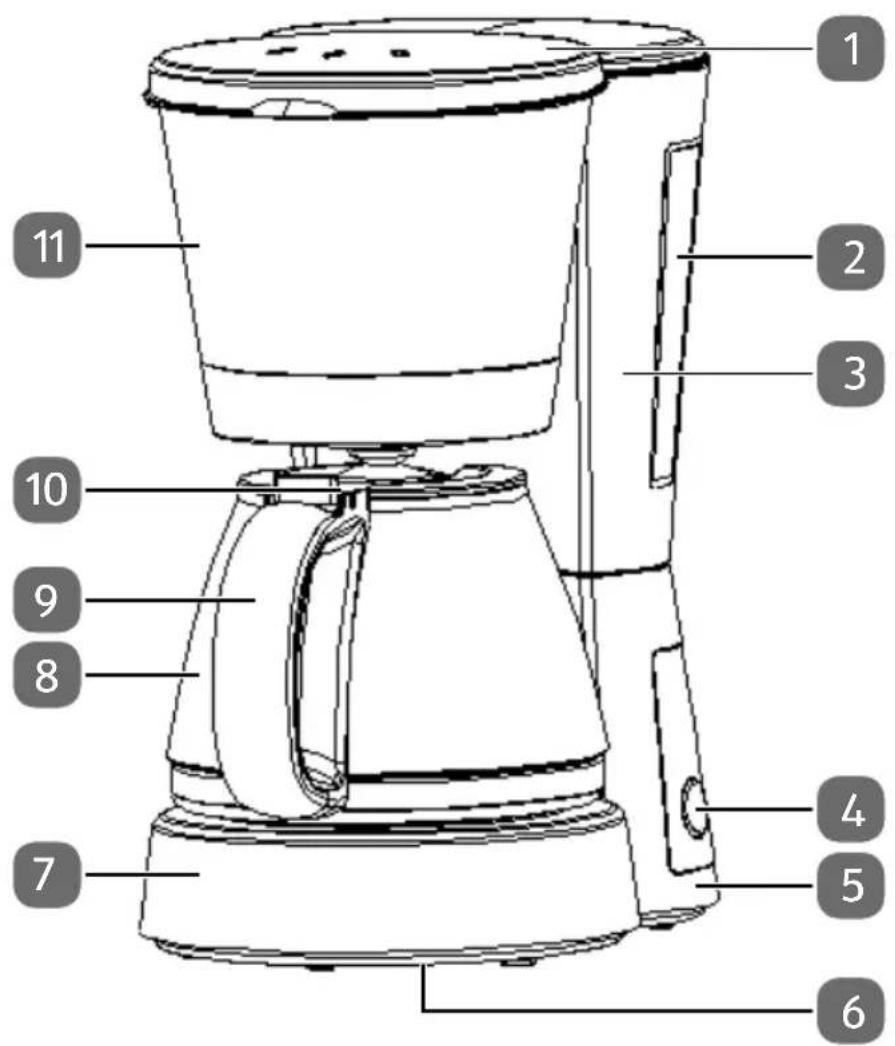 1
11
2
3
10
9
8
4
7
5
6