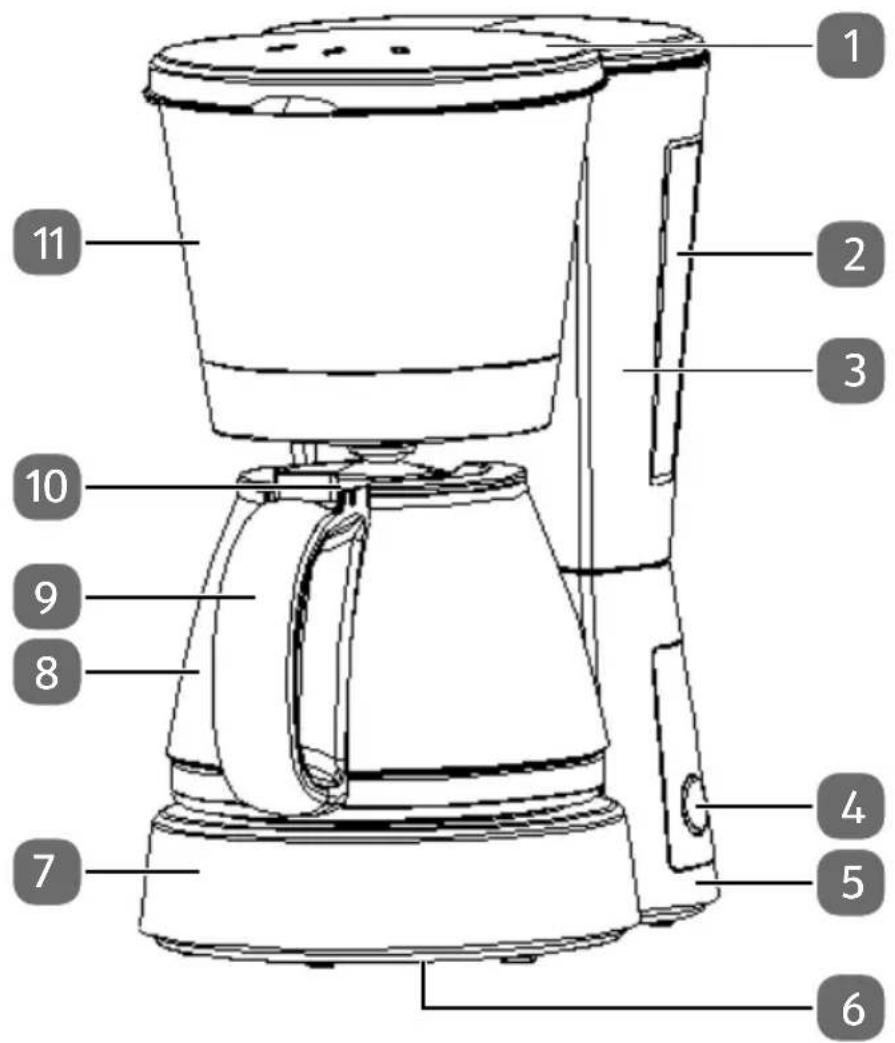 1
11
2
3
10
9
8
4
7
5
6