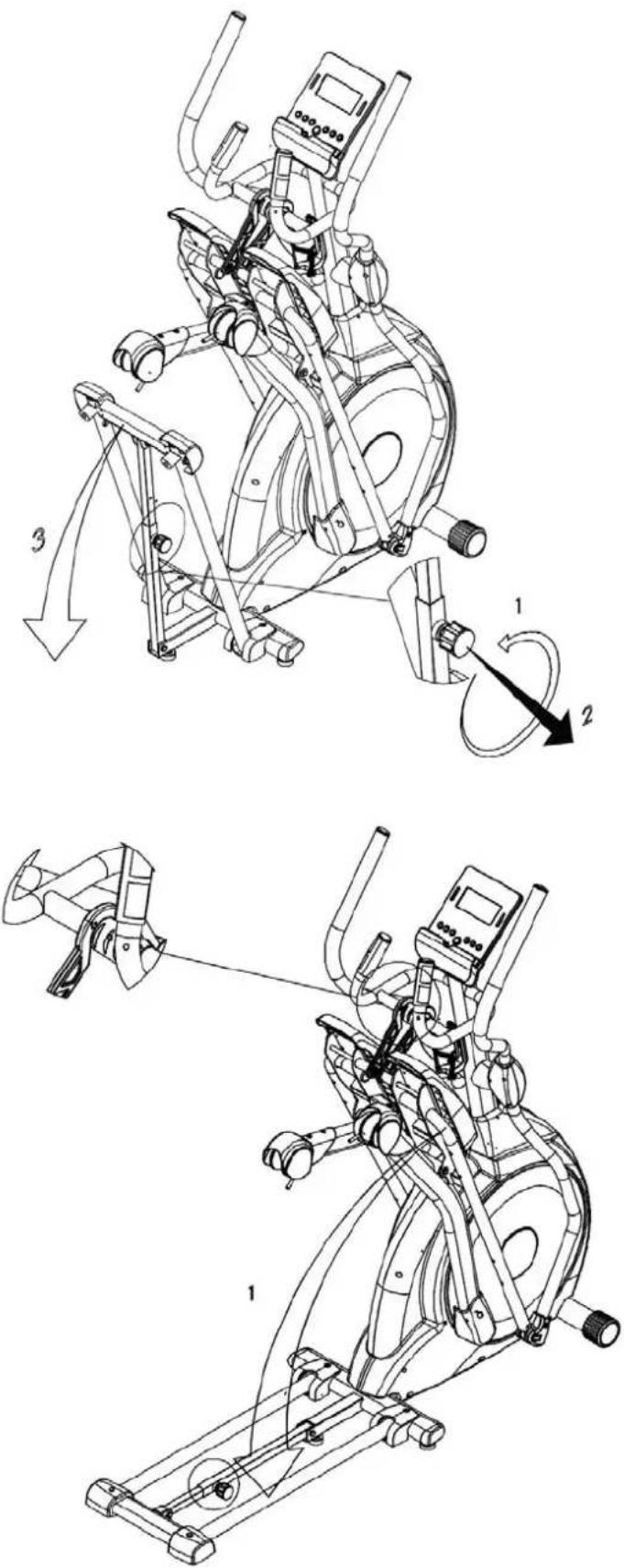 3
1
2
1